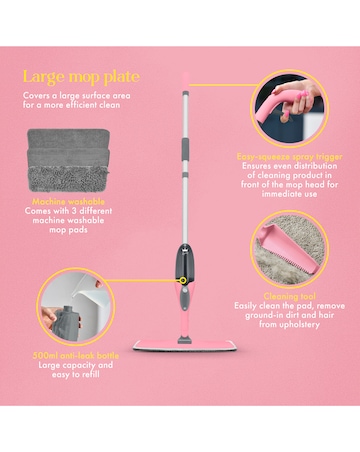 Large mop plate
Covers a large surface area for a more efficient clean

Machine washable
Comes with 3 different machine washable mop pads

500ml anti-leak bottle
Large capacity and easy to refill

Easy-squeeze spray trigger
Ensures even distribution of cleaning product in front of the mop head for immediate use

Cleaning tool
Easily clean the pad, remove ground-in dirt and hair from upholstery