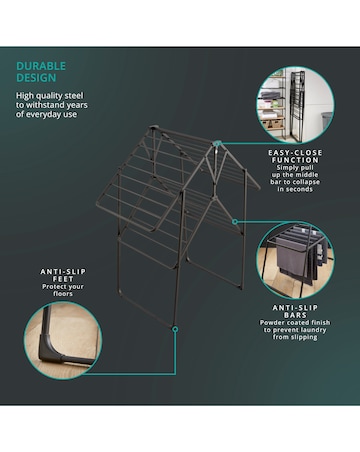 DURABLE DESIGN

High quality steel to withstand years of everyday use

EASY-CLOSE FUNCTION
Simply pull up the middle bar to collapse in seconds

ANTI-SLIP FEET
Protect your floors

ANTI-SLIP BARS
Powder coated finish to prevent laundry from slipping