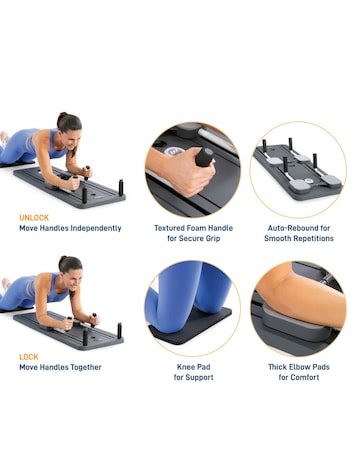 UNLOCK
Move Handles Independently

Textured Foam Handle for Secure Grip

Auto-Rebound for Smooth Repetitions

LOCK
Move Handles Together

Knee Pad for Support

Thick Elbow Pads for Comfort